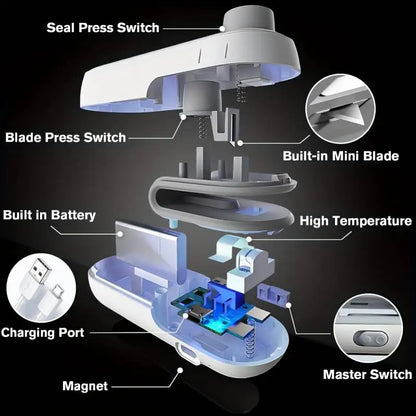 Seal Press Switch

Blade Press Switch

Built-in Mini Blade

Built in Battery

High Temperature

Charging Port

Master Switch

Magnet