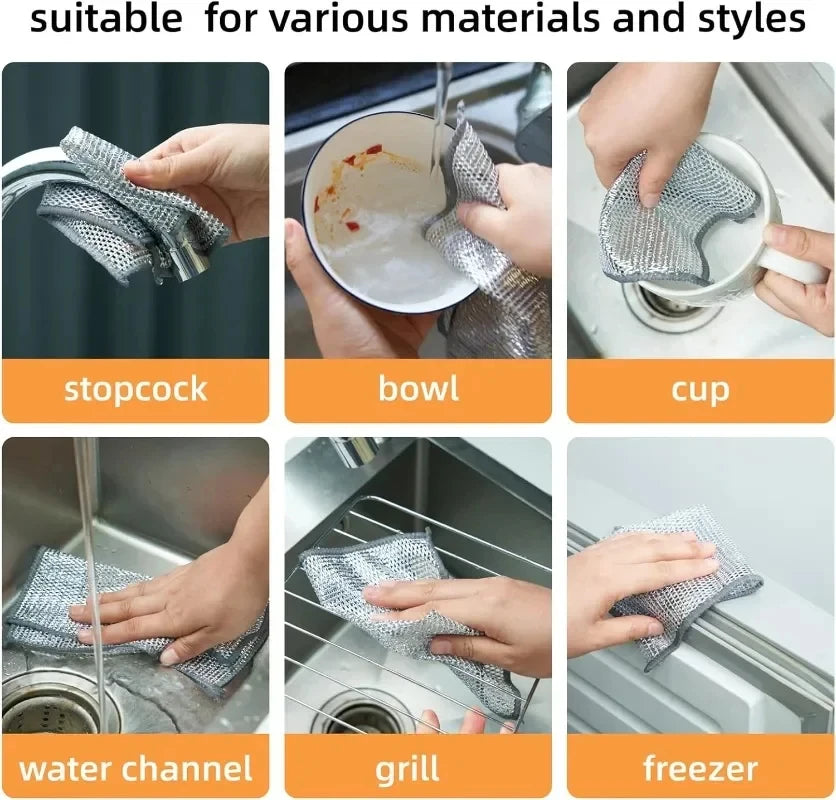 suitable for various materials and styles

stopcock

bowl

cup

water channel

grill

freezer